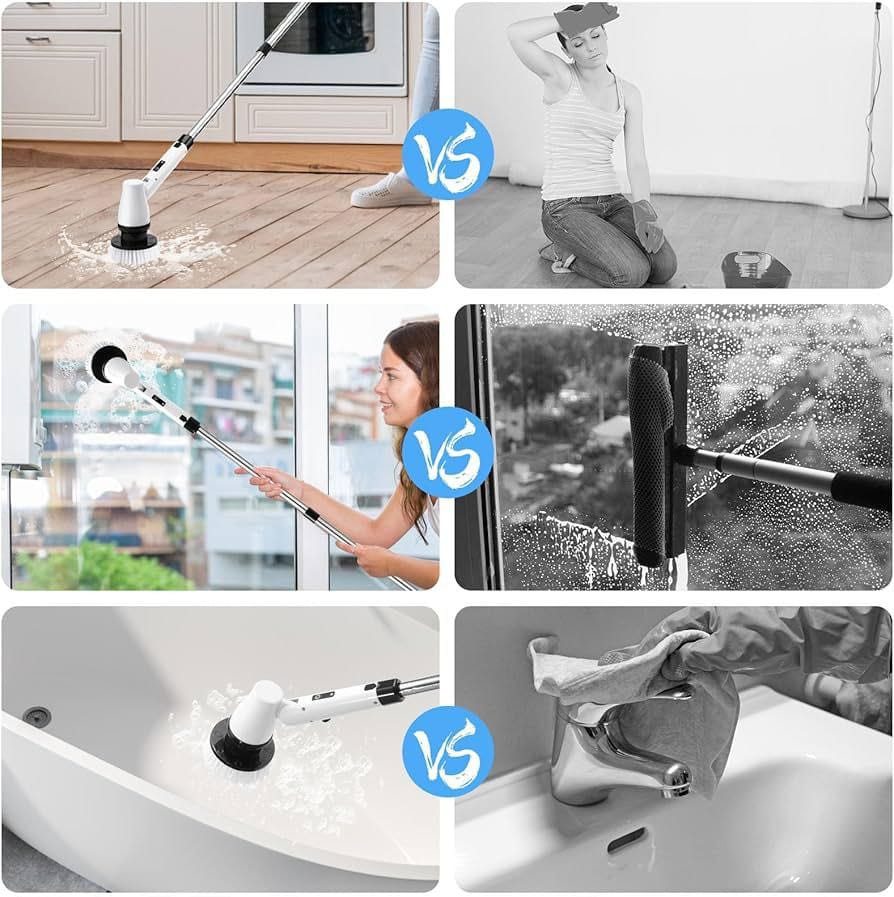 VS

VS

VS